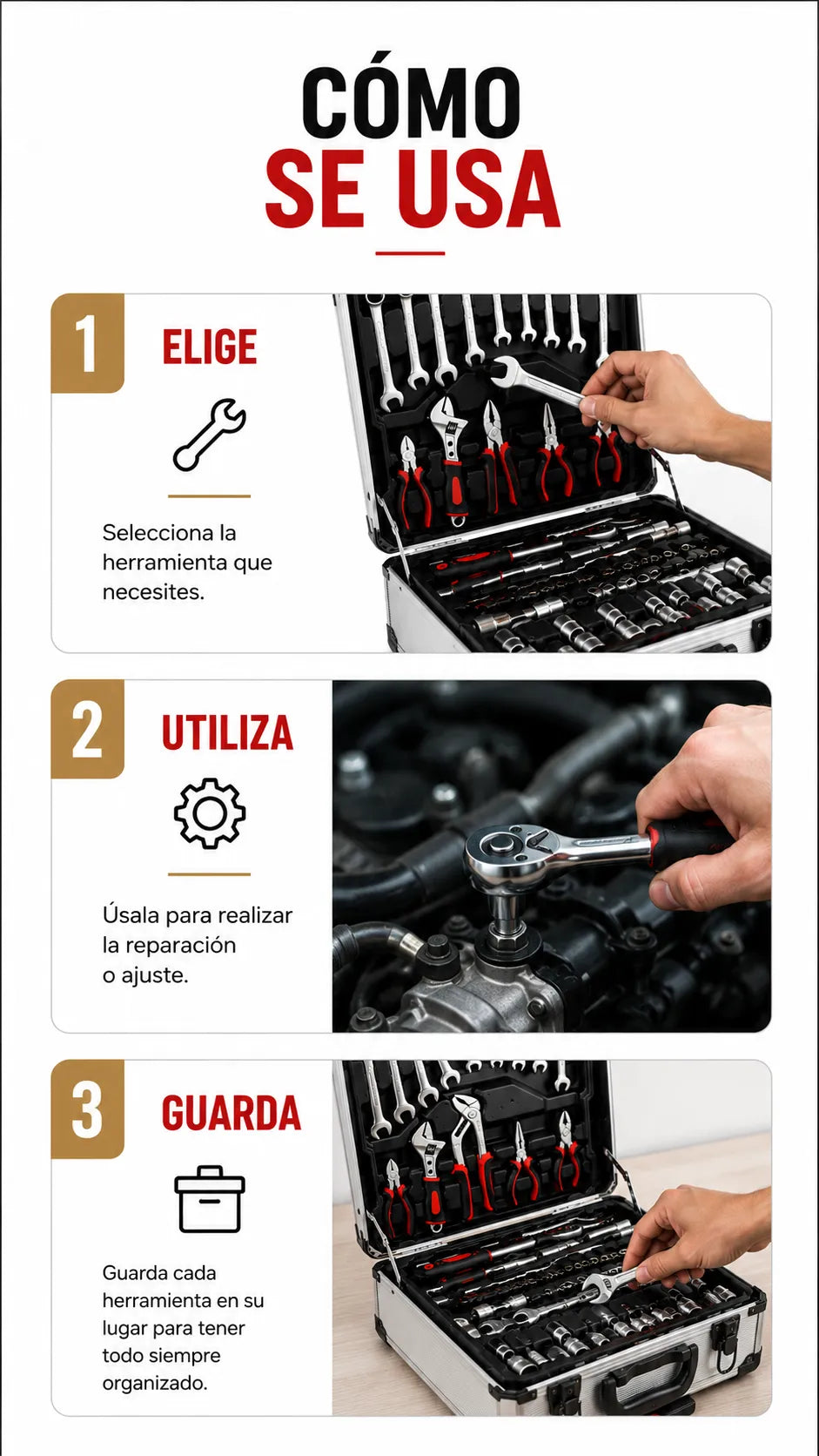 CÓMO SE USA

1 ELIGE

Selecciona la herramienta que necesites.

2 UTILIZA

Úsala para realizar la reparación o ajuste.

3 GUARDA

Guarda cada herramienta en su lugar para tener todo siempre organizado.